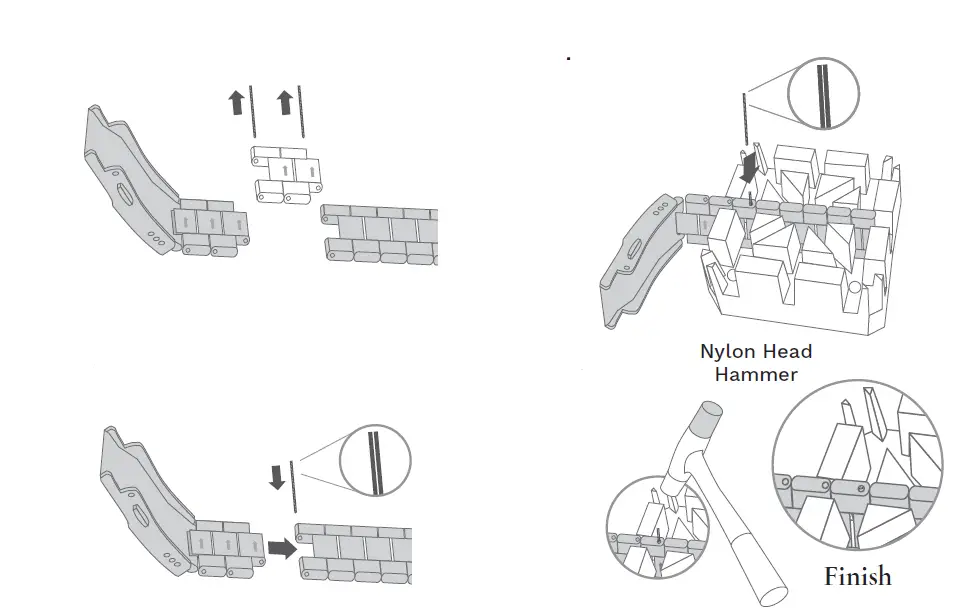 Nylon Head Hammer

Finish