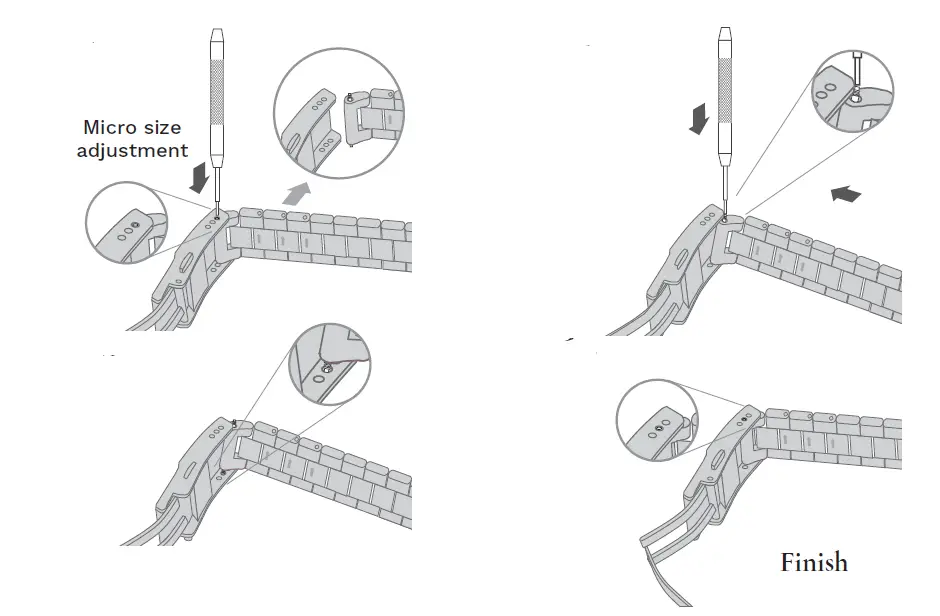 Micro size adjustment

Finish