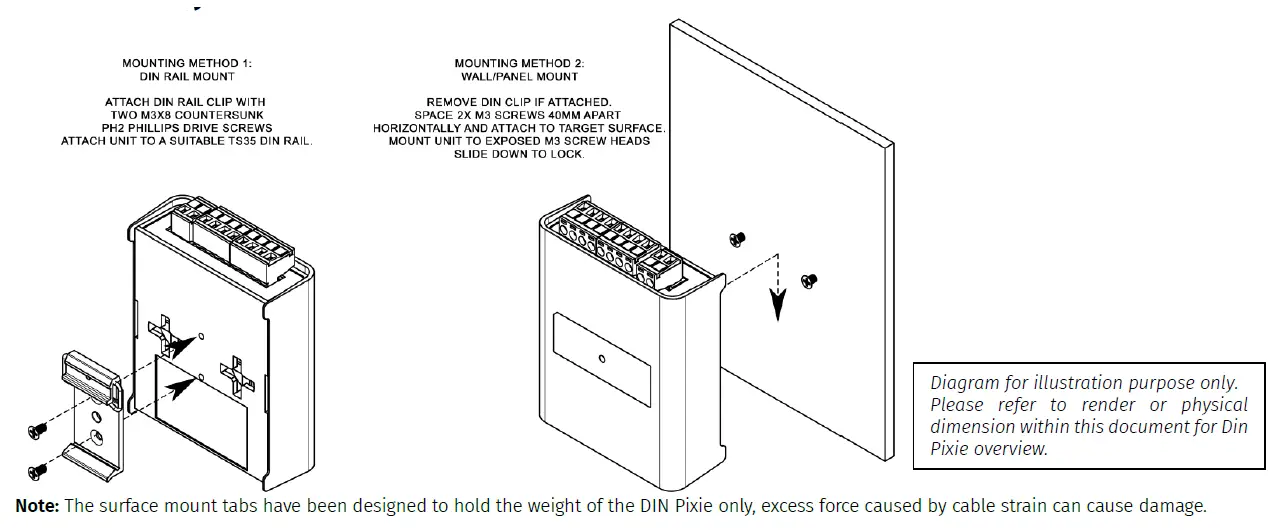 MOUNTING METHOD 1:
DIN RAIL MOUNT

ATTACH DIN RAIL CLIP WITH TWO M3X8 COUNTERSUNK PH2 PHILLIPS DRIVE SCREWS ATTACH UNIT TO A SUITABLE TS35 DIN RAIL.

MOUNTING METHOD 2:
WALL/PANEL MOUNT

REMOVE DIN CLIP IF ATTACHED. SPACE 2X M3 SCREWS 40MM APART HORIZONTALLY AND ATTACH TO TARGET SURFACE. MOUNT UNIT TO EXPOSED M3 SCREW HEADS SLIDE DOWN TO LOCK.

Diagram for illustration purpose only. Please refer to render or physical dimension within this document for Din Pixie overview.

**Note:** The surface mount tabs have been designed to hold the weight of the DIN Pixie only, excess force caused by cable strain can cause damage.