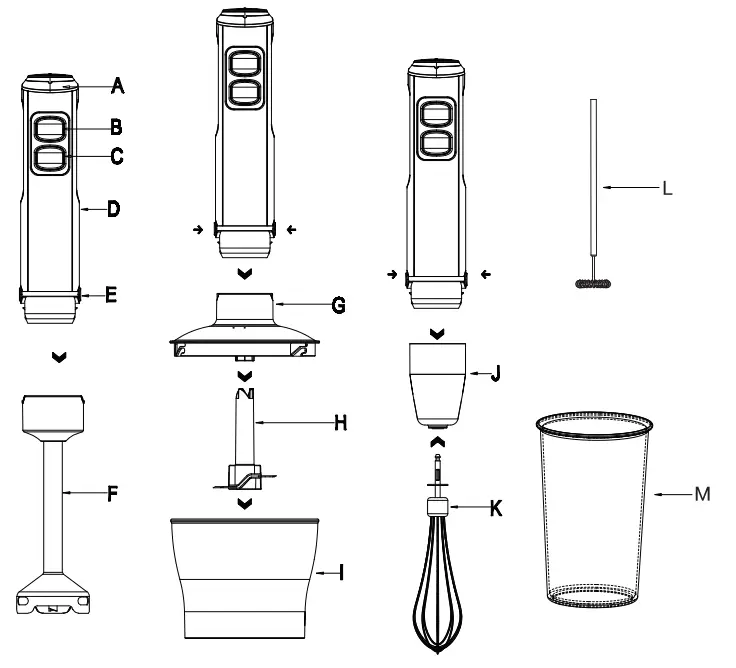 A
B
C
D
E
F
G
H
I
J
K
L
M