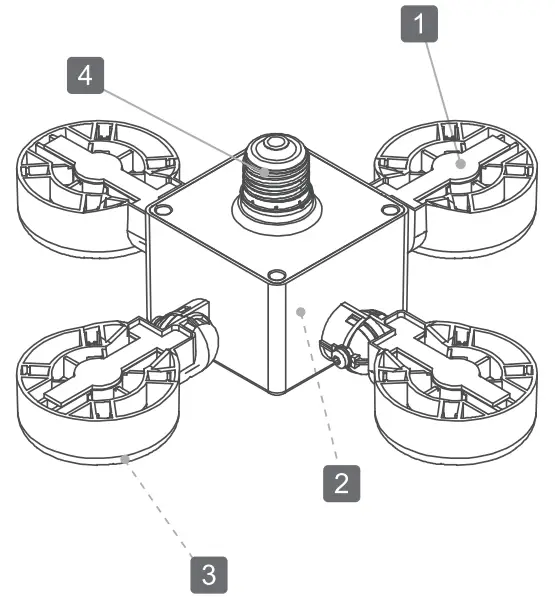 1
4
2
3