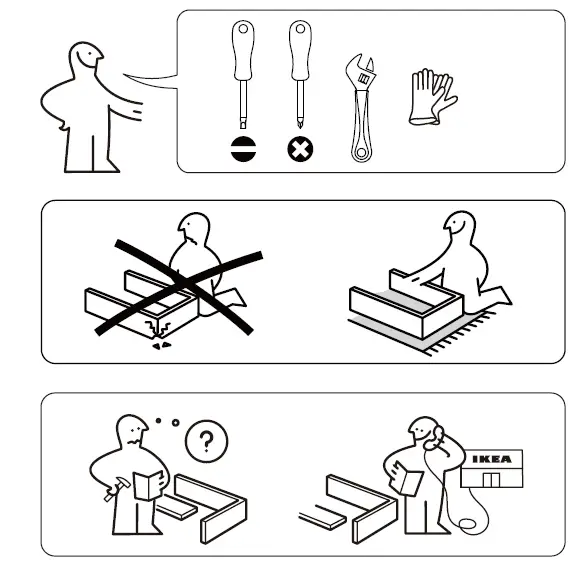 ?

IKEA