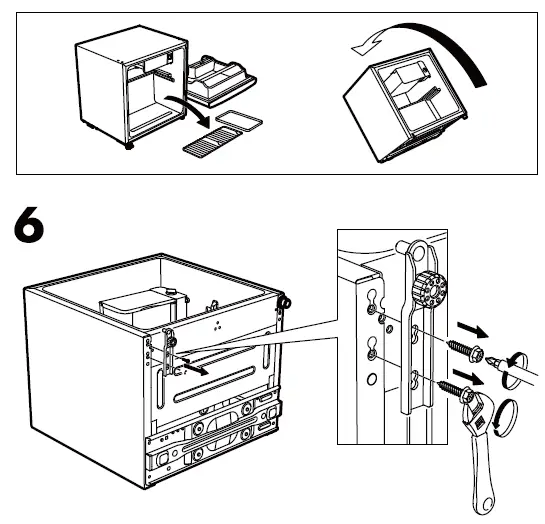 6