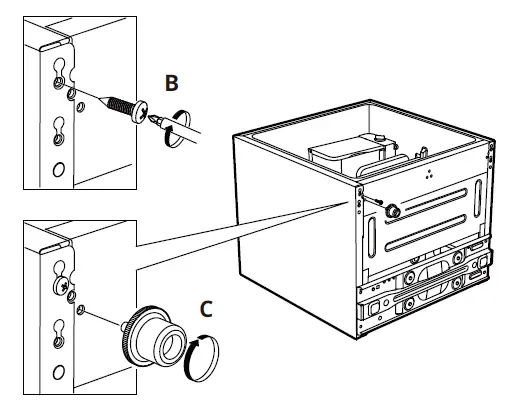 B

C