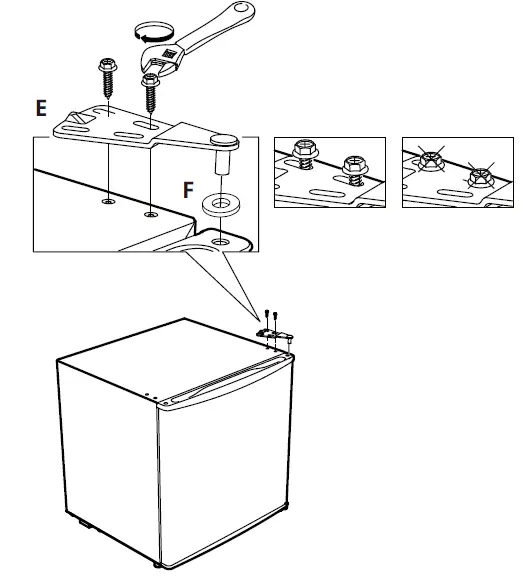 E

F