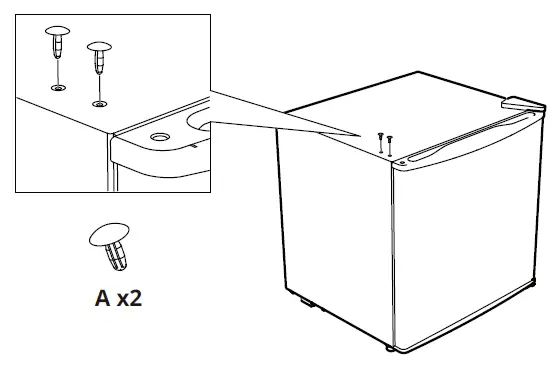 A x2