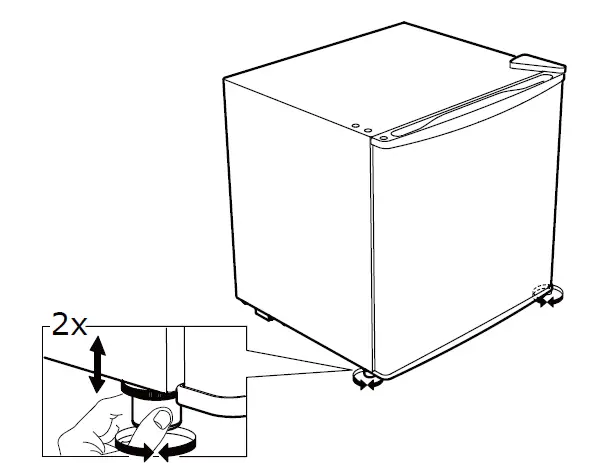 2x