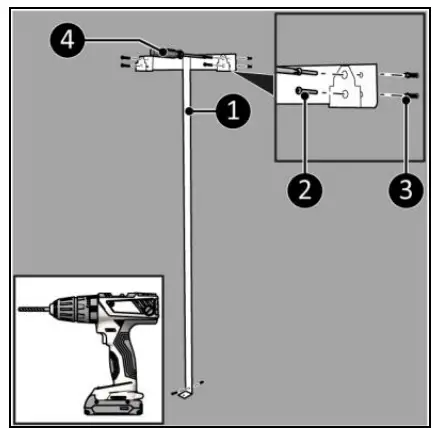 4
1
2
3