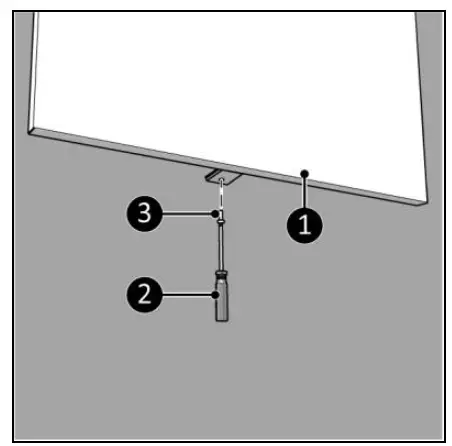 3
1
2