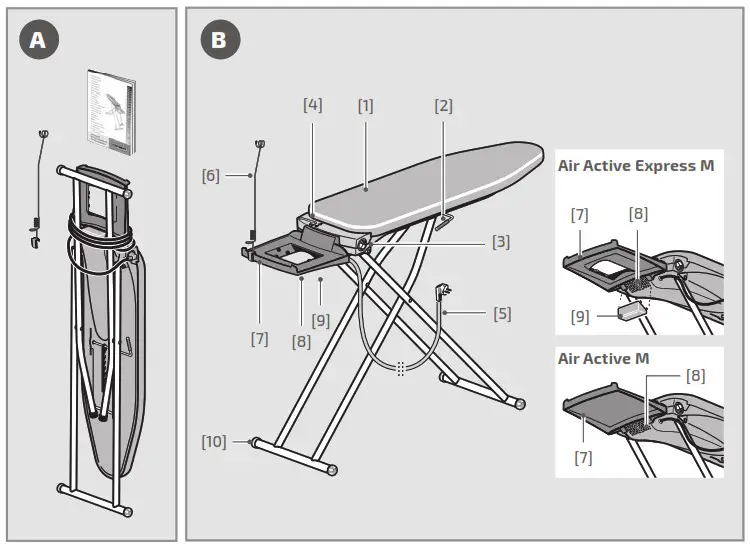 A

B

[4] [1] [2]

[6]

[3]

[5]

[7] [8] [9]

[10]

Air Active Express M

[7] [8]

[9]

Air Active M

[8]

[7]