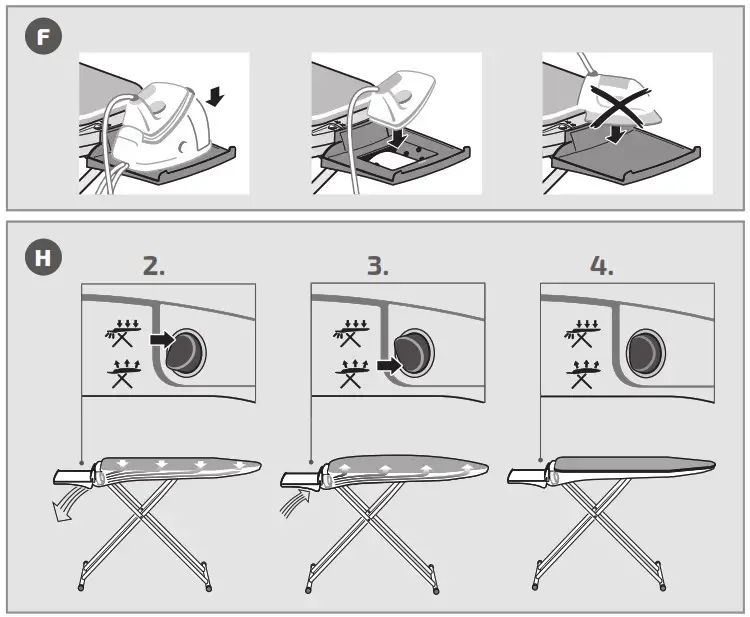 F

H

2.

3.

4.