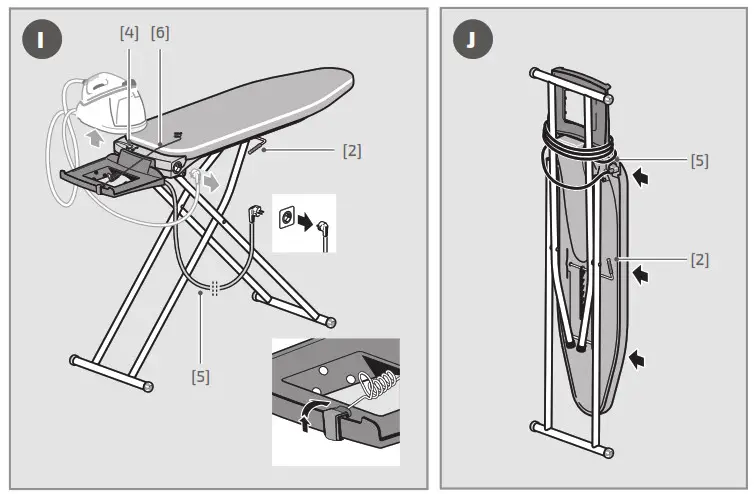 I

[4] [6]

[2]

[5]

J

[5]

[2]