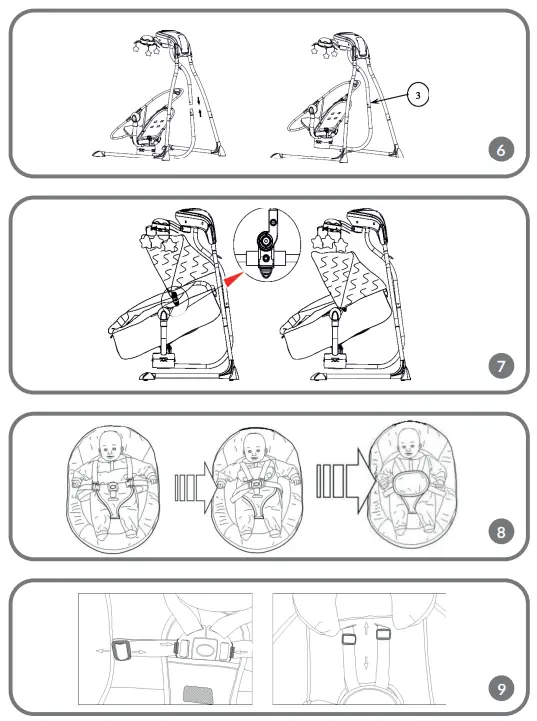 3

6

7

8

9