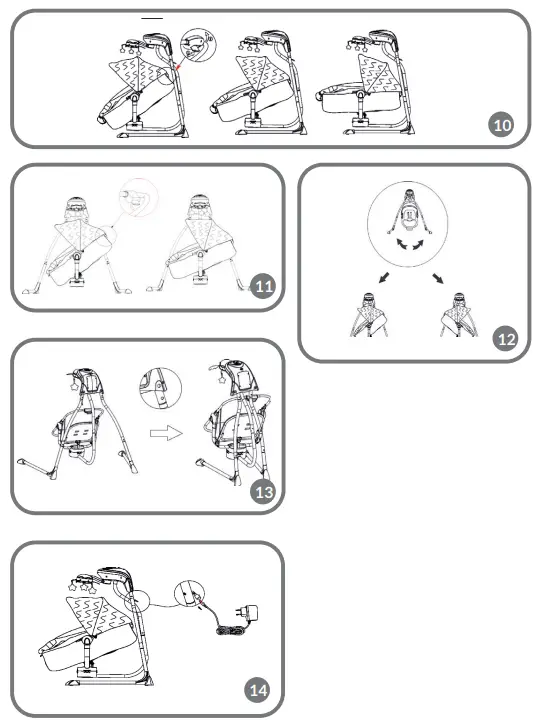 10

11

12

13

14