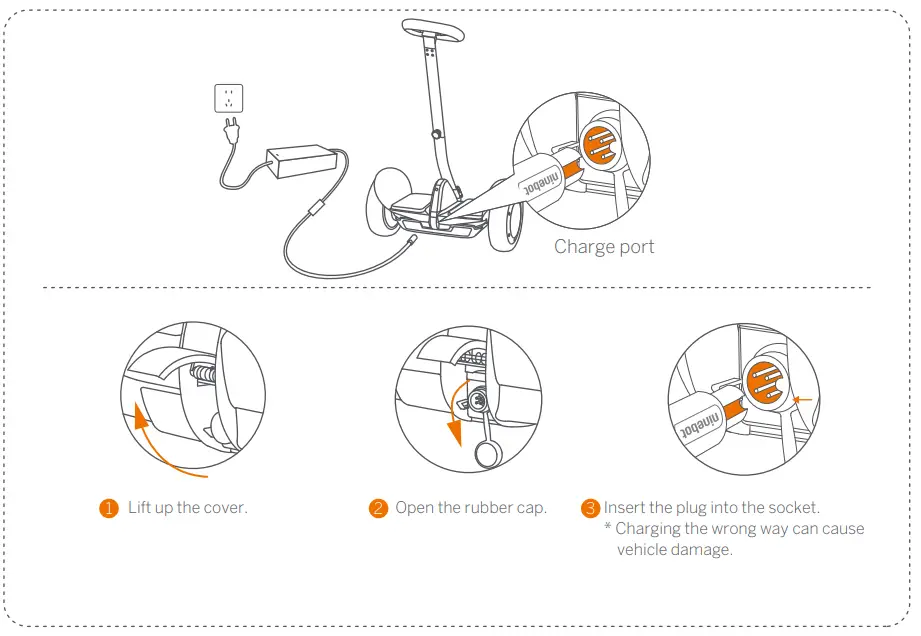 ninebot

Charge port

ninebot

1 Lift up the cover.

2 Open the rubber cap.

3 Insert the plug into the socket.
* Charging the wrong way can cause vehicle damage.