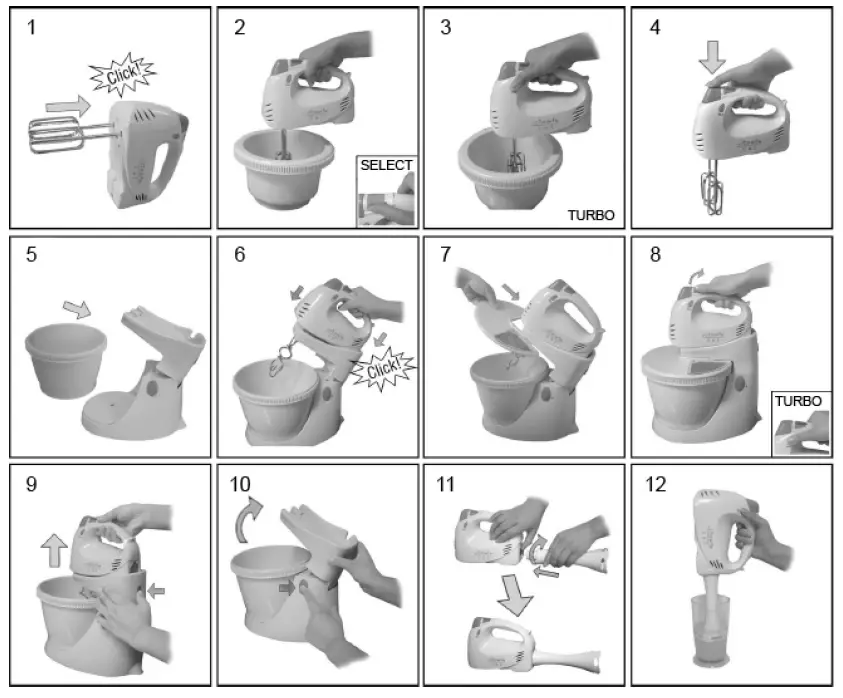 1

Click!

2

SELECT

3

TURBO

4

5

6

Click!

7

8

TURBO

9

10

11

12