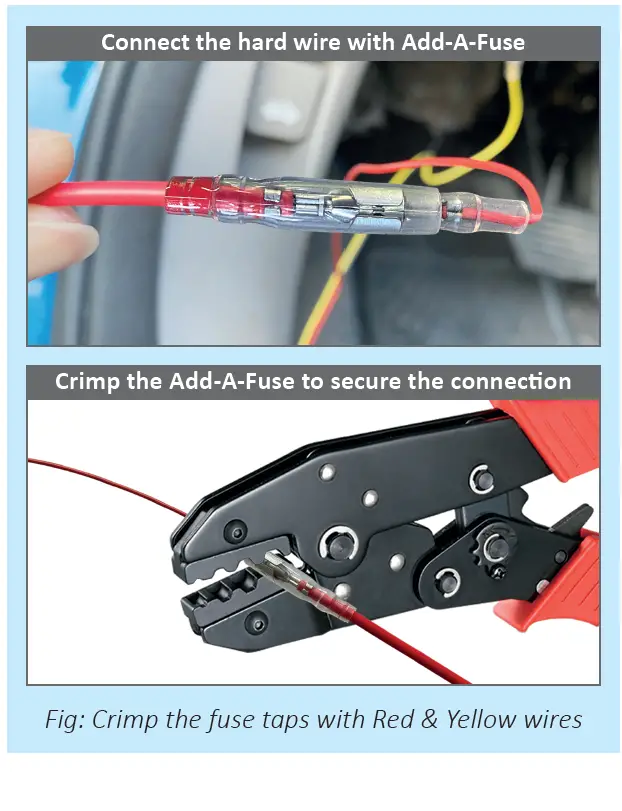 Connect the hard wire with Add-A-Fuse

Crimp the Add-A-Fuse to secure the connection

Fig: Crimp the fuse taps with Red & Yellow wires