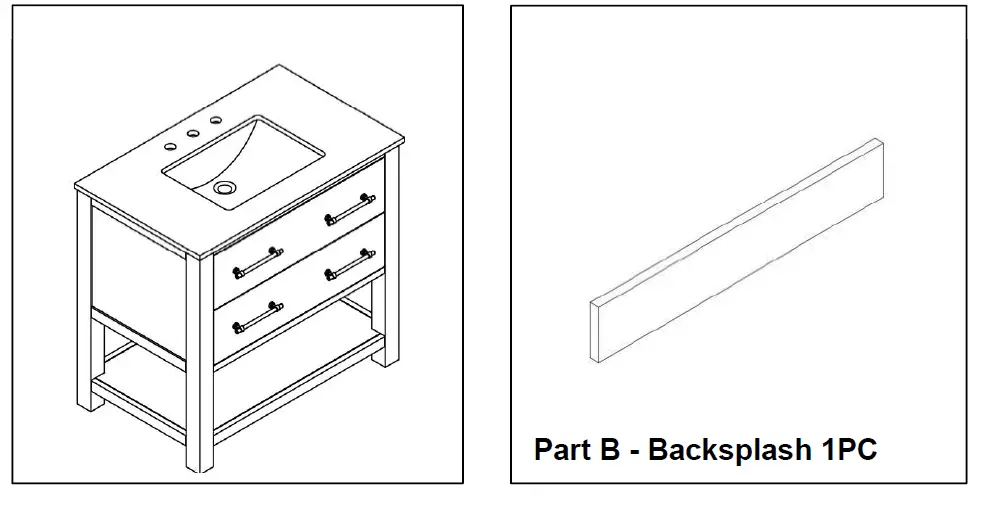 Part B - Backsplash 1PC