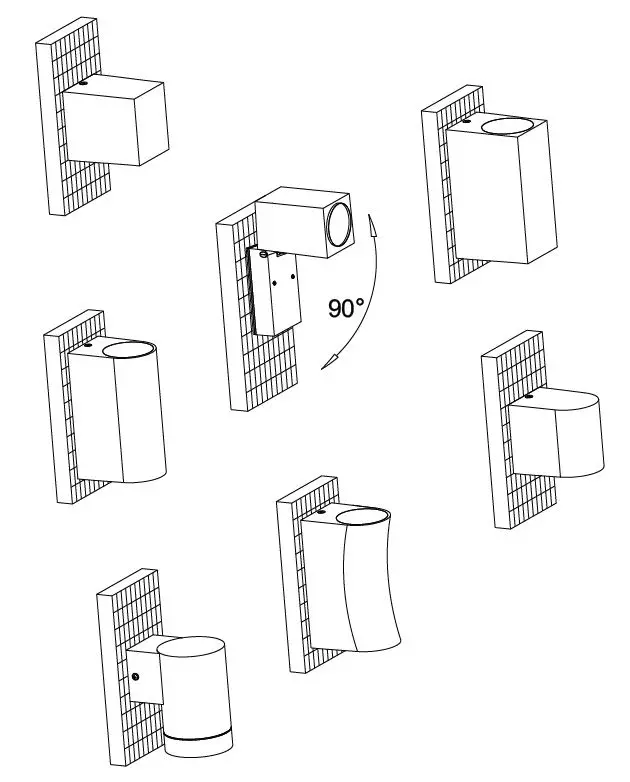 90°