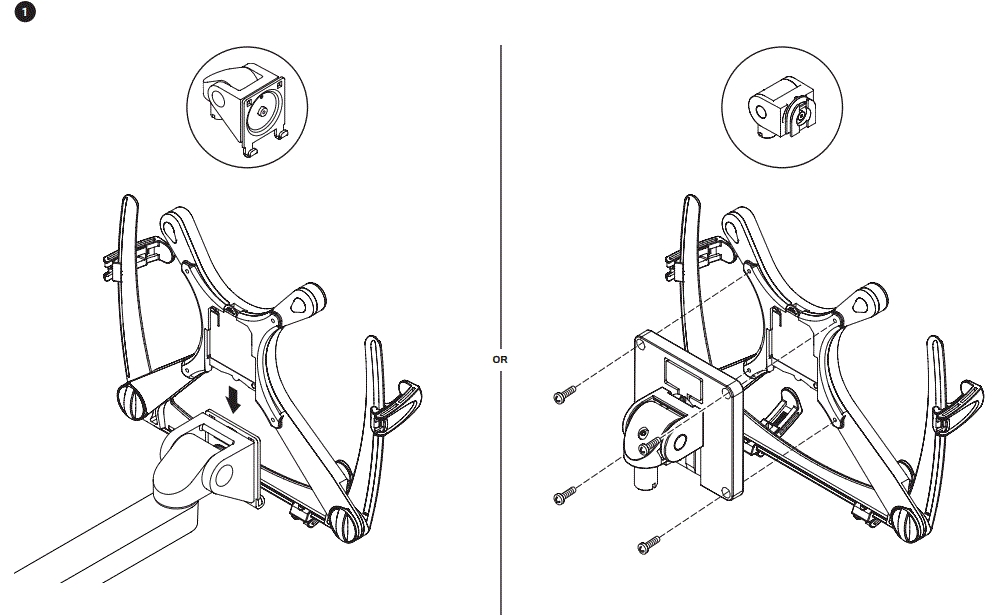 1

OR