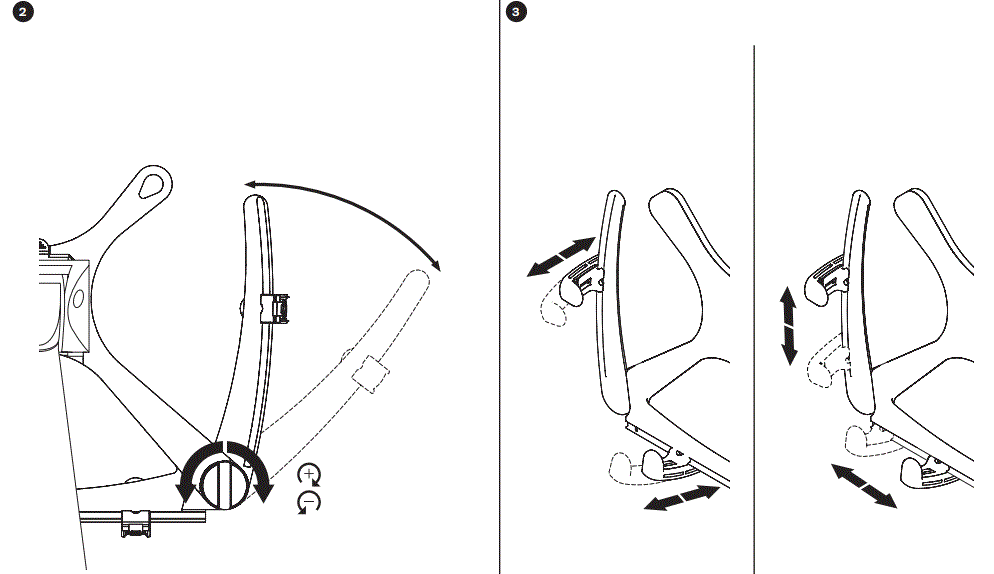 2

+
−

3