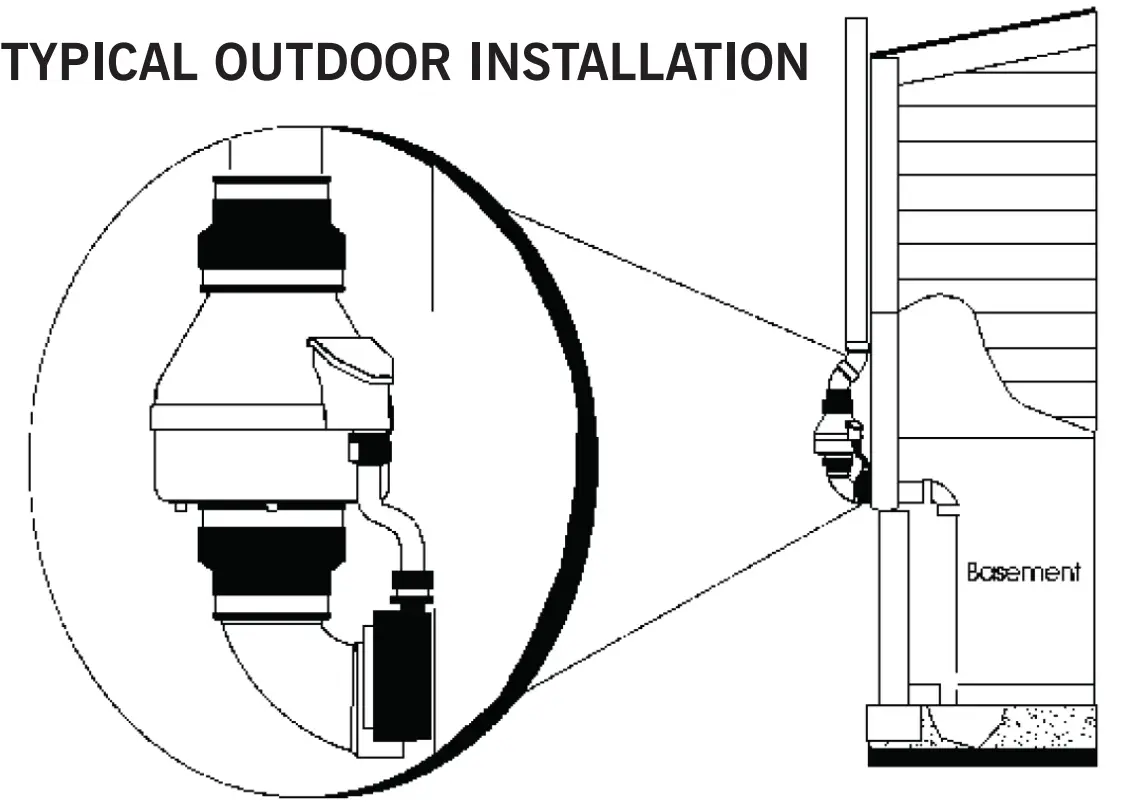 TYPICAL OUTDOOR INSTALLATION

Basement