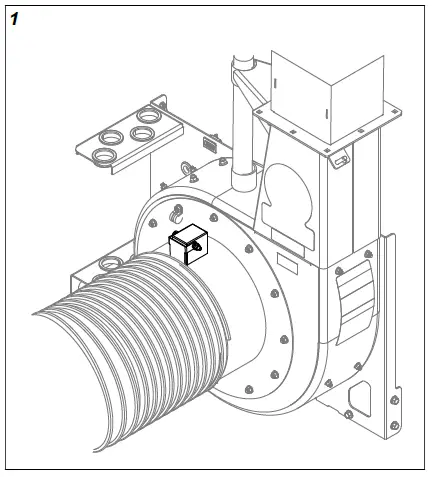 1