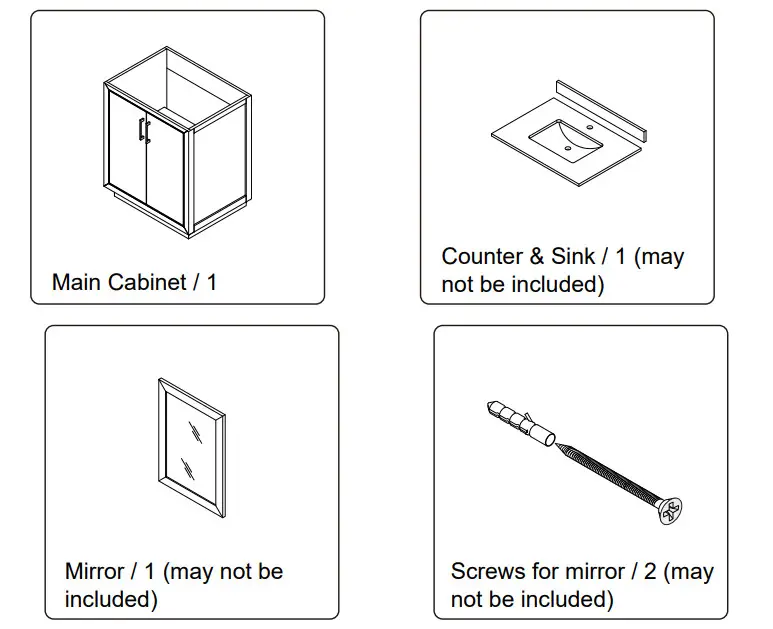 Main Cabinet / 1

Counter & Sink / 1 (may not be included)

Mirror / 1 (may not be included)

Screws for mirror / 2 (may not be included)