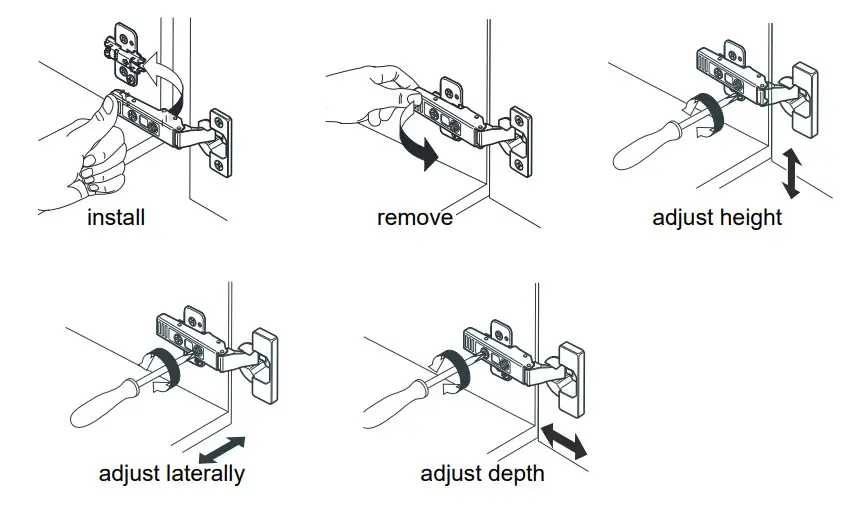 install

remove

adjust height

adjust laterally

adjust depth