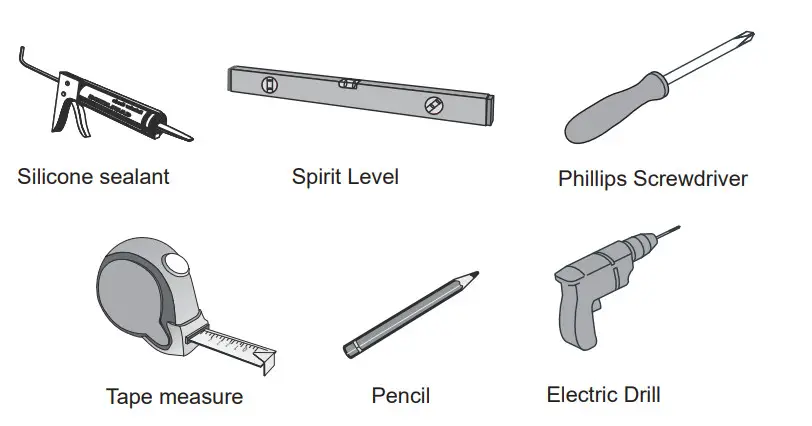 Silicone sealant

Spirit Level

Phillips Screwdriver

Tape measure

Pencil

Electric Drill