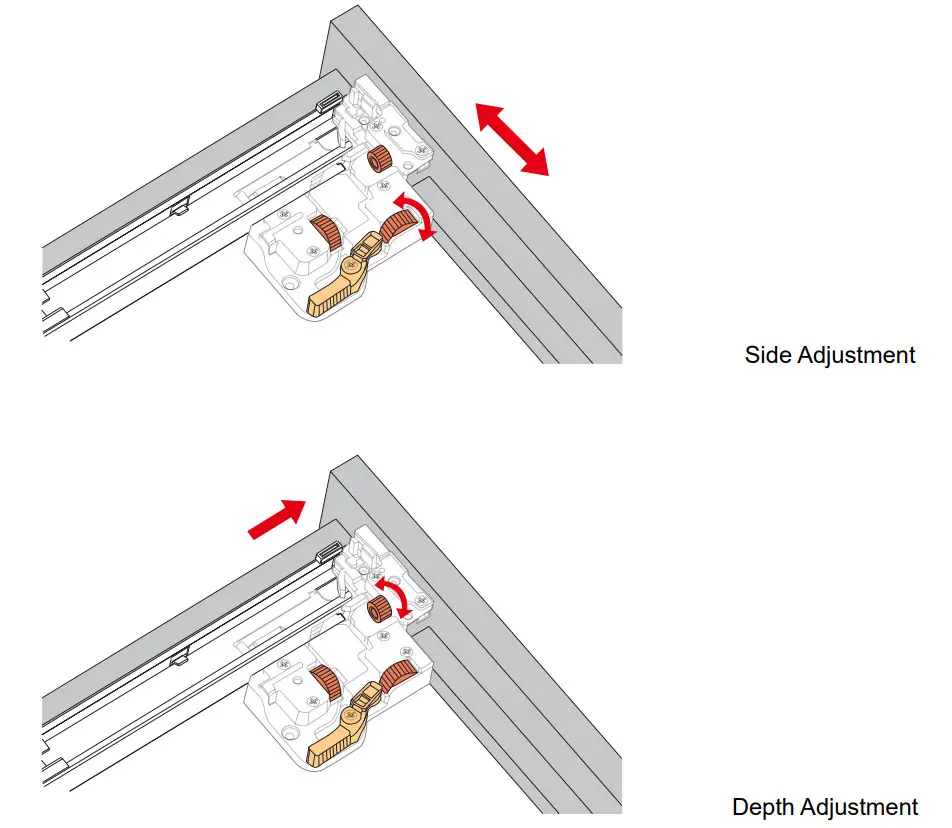 Side Adjustment

Depth Adjustment