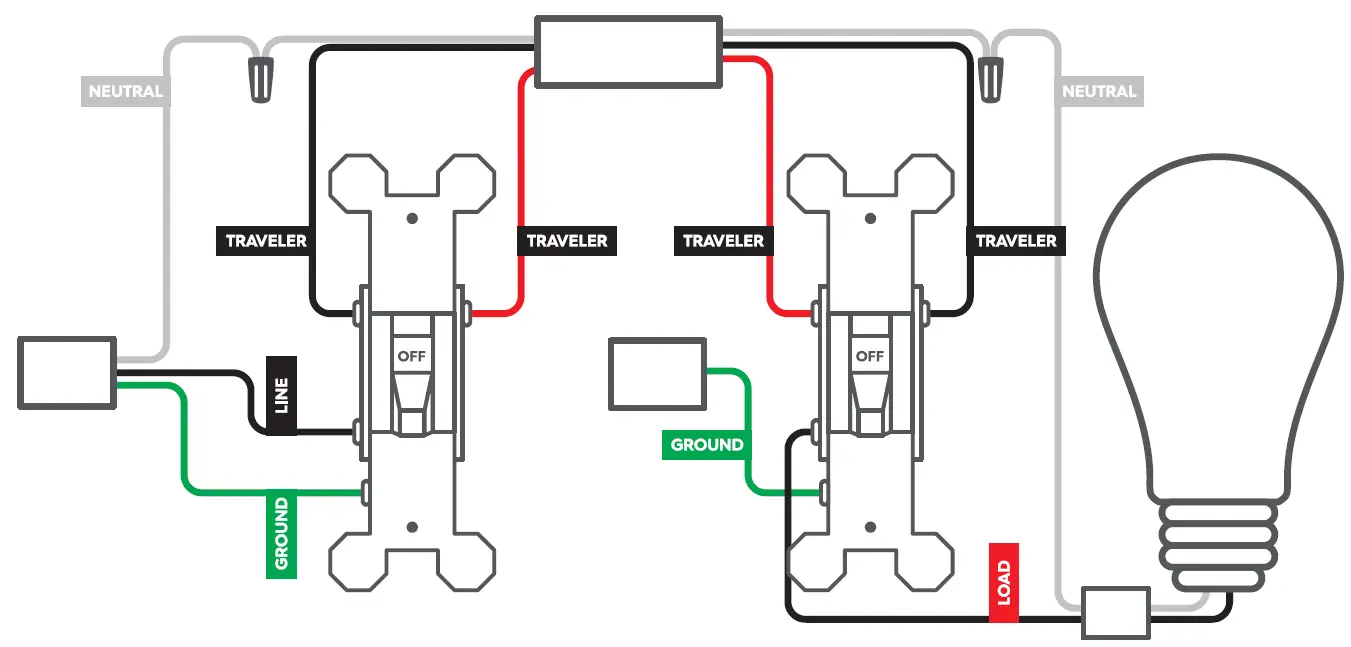 NEUTRAL
NEUTRAL
TRAVELER
TRAVELER
TRAVELER
TRAVELER
OFF
OFF
LINE
GROUND
GROUND
LOAD