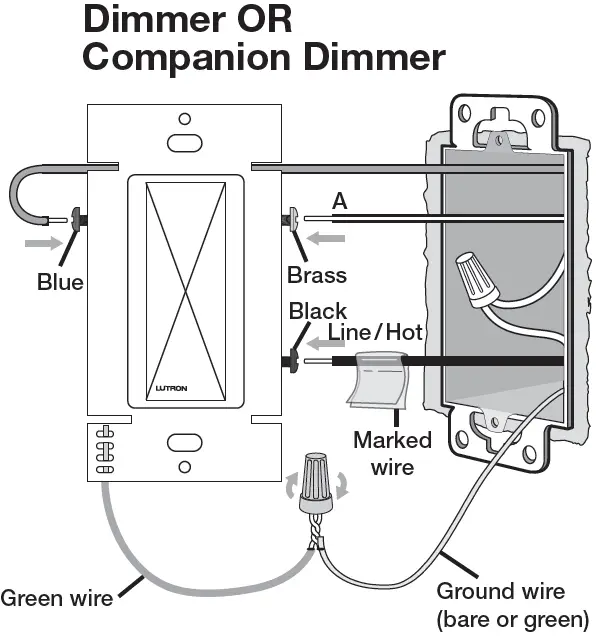 Dimmer OR
Companion Dimmer

A

Blue

Brass

Black

Line/Hot

LUTRON

Marked wire

Green wire

Ground wire
(bare or green)