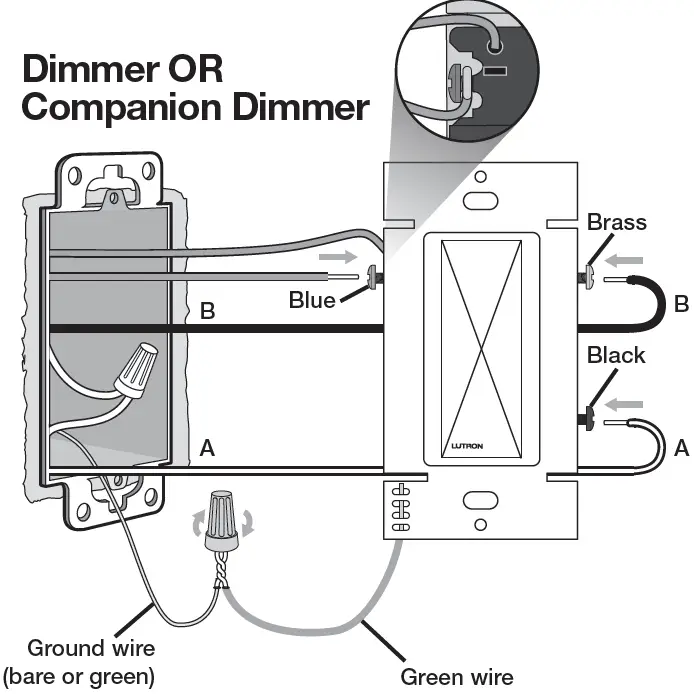 Dimmer OR
Companion Dimmer

Brass

Blue

B

B

Black

LUTRON

A

A

Ground wire
(bare or green)

Green wire