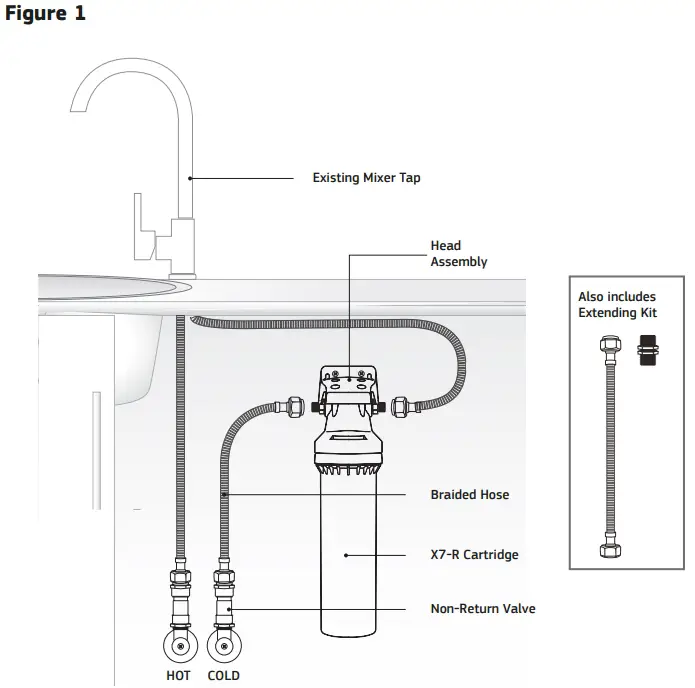 Figure 1

Existing Mixer Tap

Head Assembly

Also includes Extending Kit

Braided Hose

X7-R Cartridge

Non-Return Valve

HOT COLD