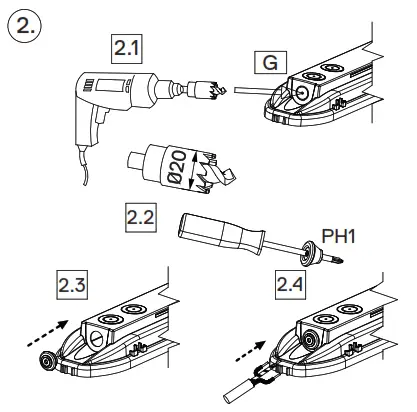 2.

2.1

G

Ø20

2.2

PH1

2.3

2.4