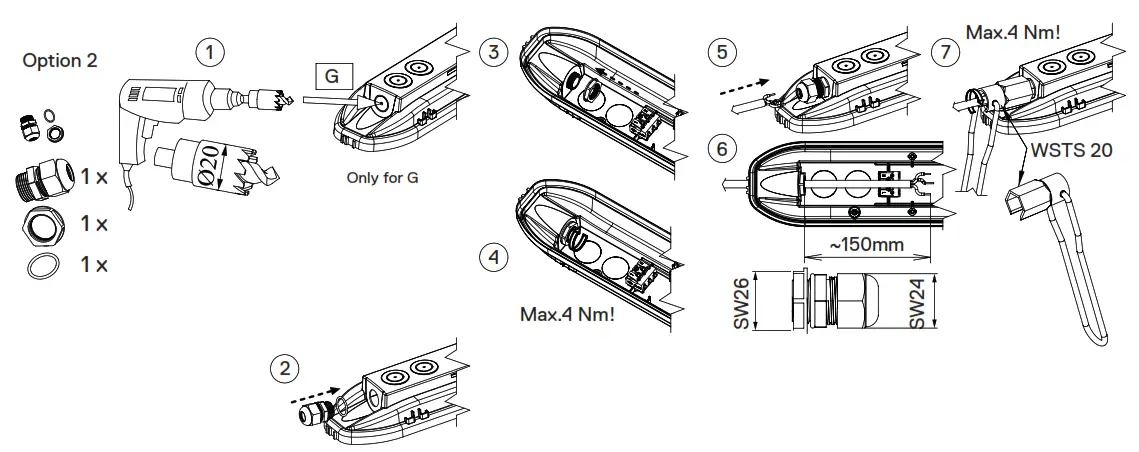 Option 2

1 x

1 x

1 x

1

Ø20

G

Only for G

2

3

4

Max.4 Nm!

5

6

~150mm

SW26

SW24

7

Max.4 Nm!

WSTS 20