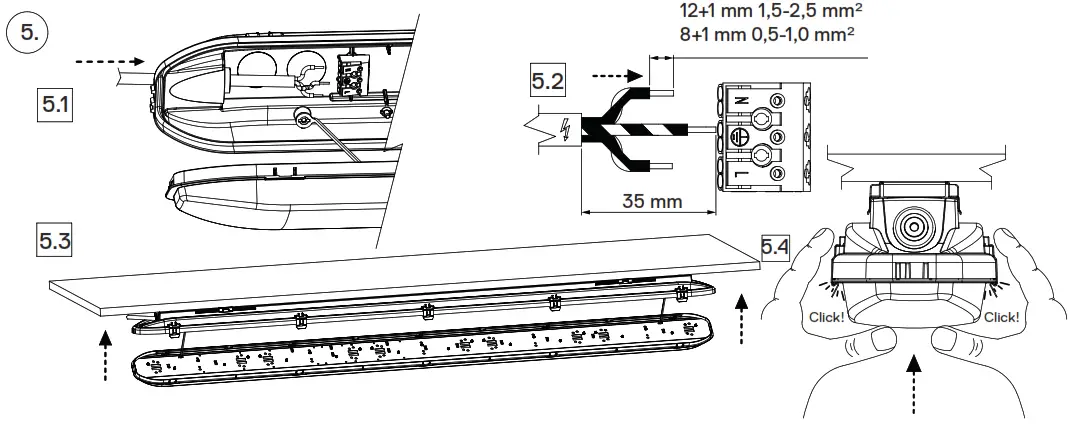 5.

5.1

12+1 mm 1,5-2,5 mm²
8+1 mm 0,5-1,0 mm²

5.2

N

L

35 mm

5.3

5.4

Click!

Click!