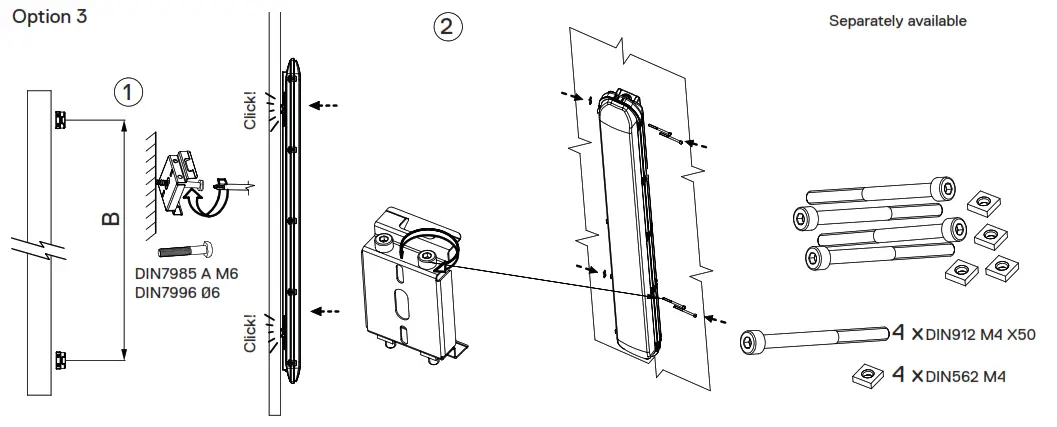 Option 3

1

B

DIN7985 A M6
DIN7996 Ø6

Click!

Click!

2

Separately available

4 x DIN912 M4 X50

4 x DIN562 M4