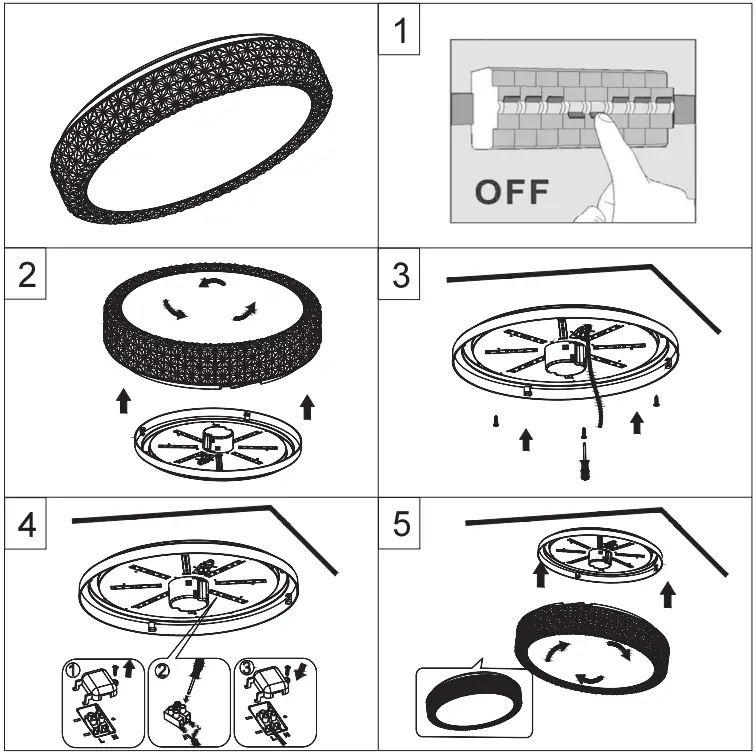 1

OFF

2

3

4

①

②

③

5