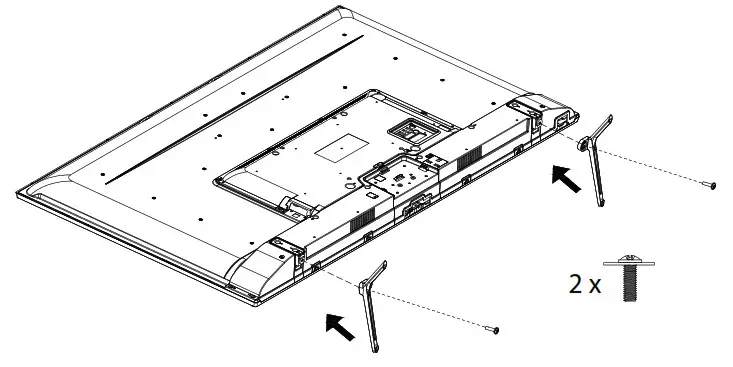 2 x