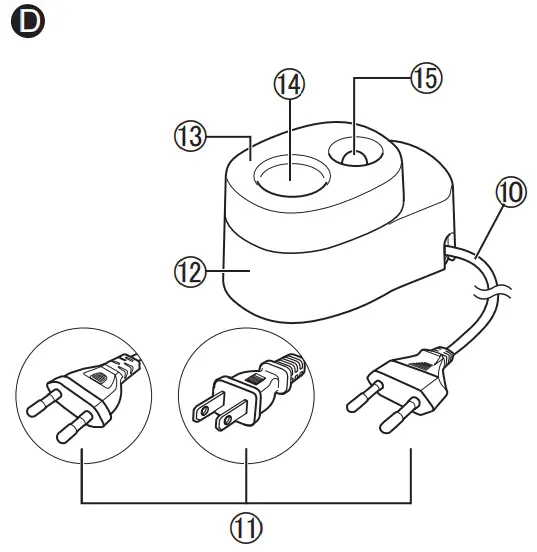 D

⑭ ⑮

⑬

⑩

⑫

⑪