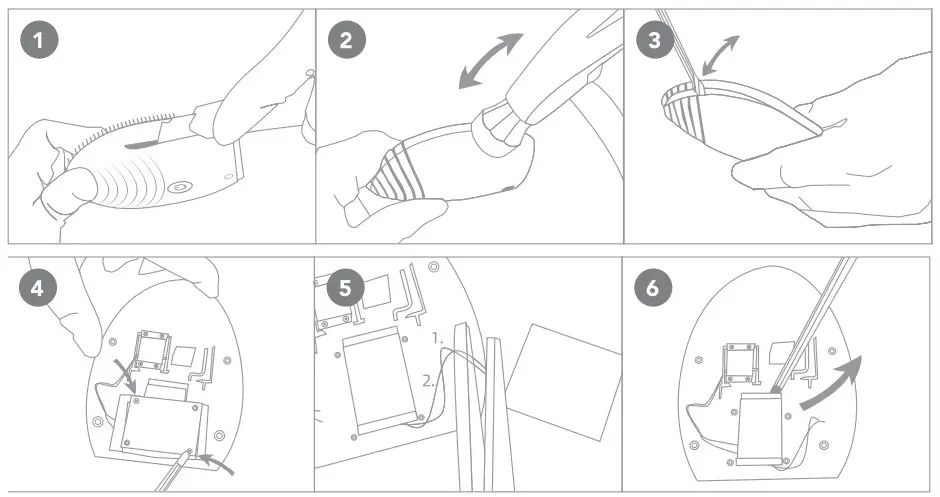 1

2

3

4

5

1.

2.

6