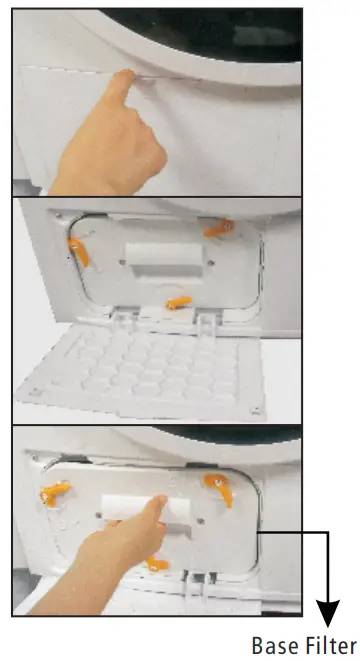 Base Filter