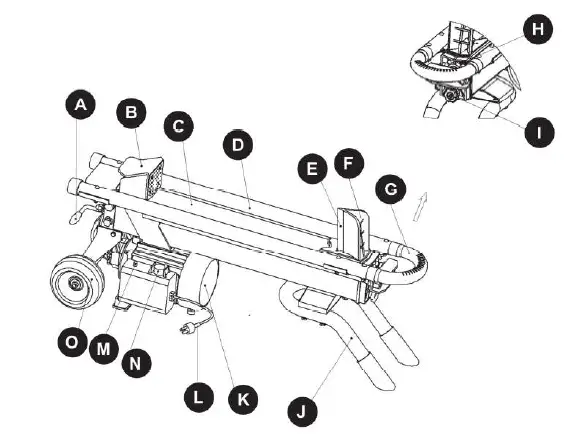 H
I
A
B
C
D
E
F
G
O
M
N
L
K
J