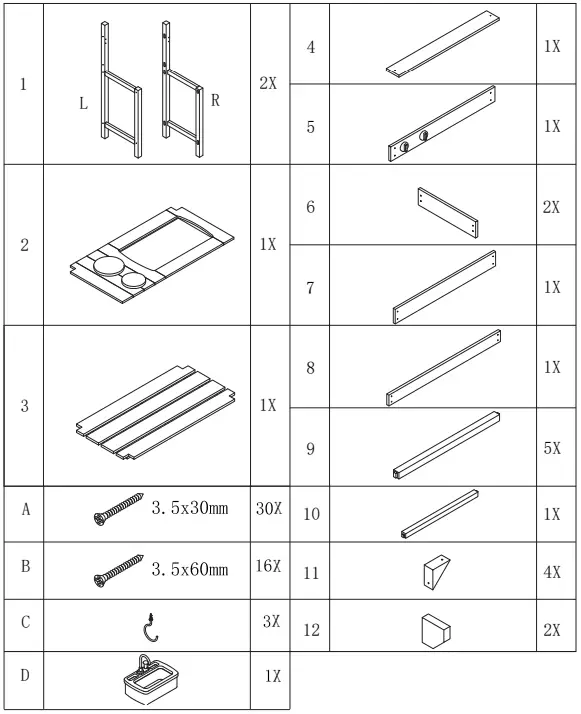 | 1 | L R | 2X |
|---|---|---|
| 2 | | 1X |
| 3 | | 1X |
| A | 3.5x30mm | 30X |
| B | 3.5x60mm | 16X |
| C | | 3X |
| D | | 1X |

| 4 | | 1X |
|---|---|---|
| 5 | | 1X |
| 6 | | 2X |
| 7 | | 1X |
| 8 | | 1X |
| 9 | | 5X |
| 10 | | 1X |
| 11 | | 4X |
| 12 | | 2X |