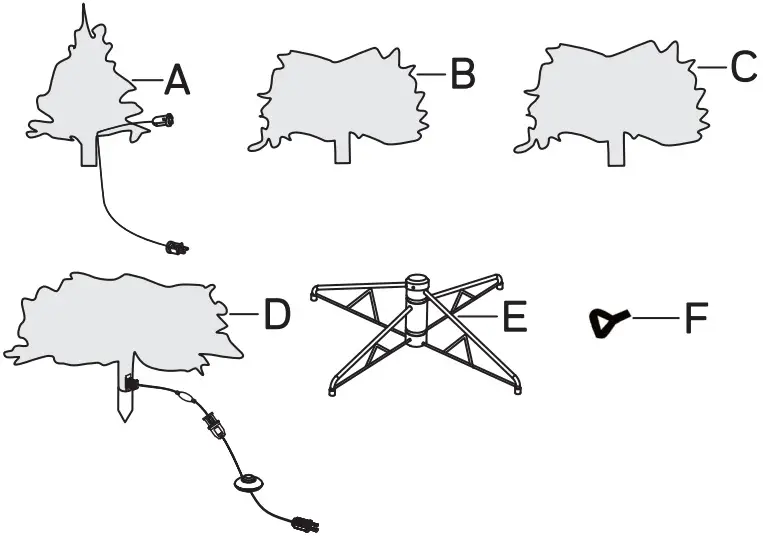 A

B

C

D

E

F