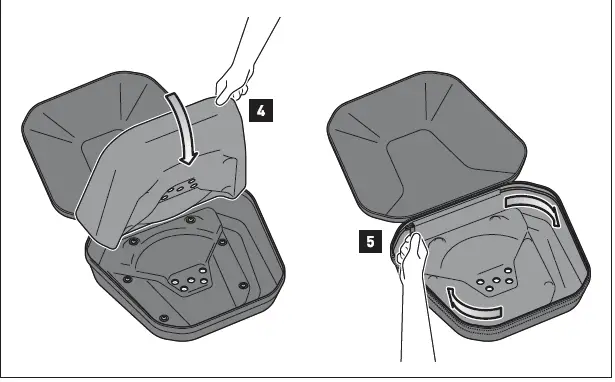 4

5