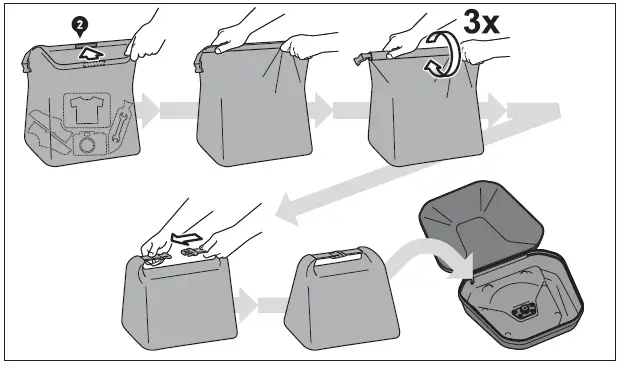 2

3x