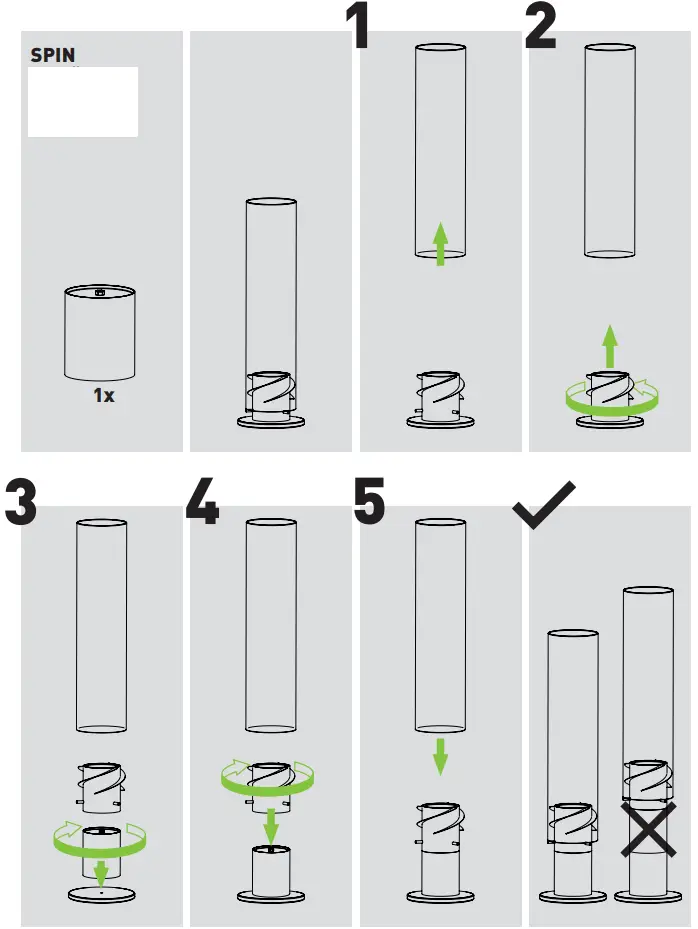 SPIN

1x

1

2

3

4

5